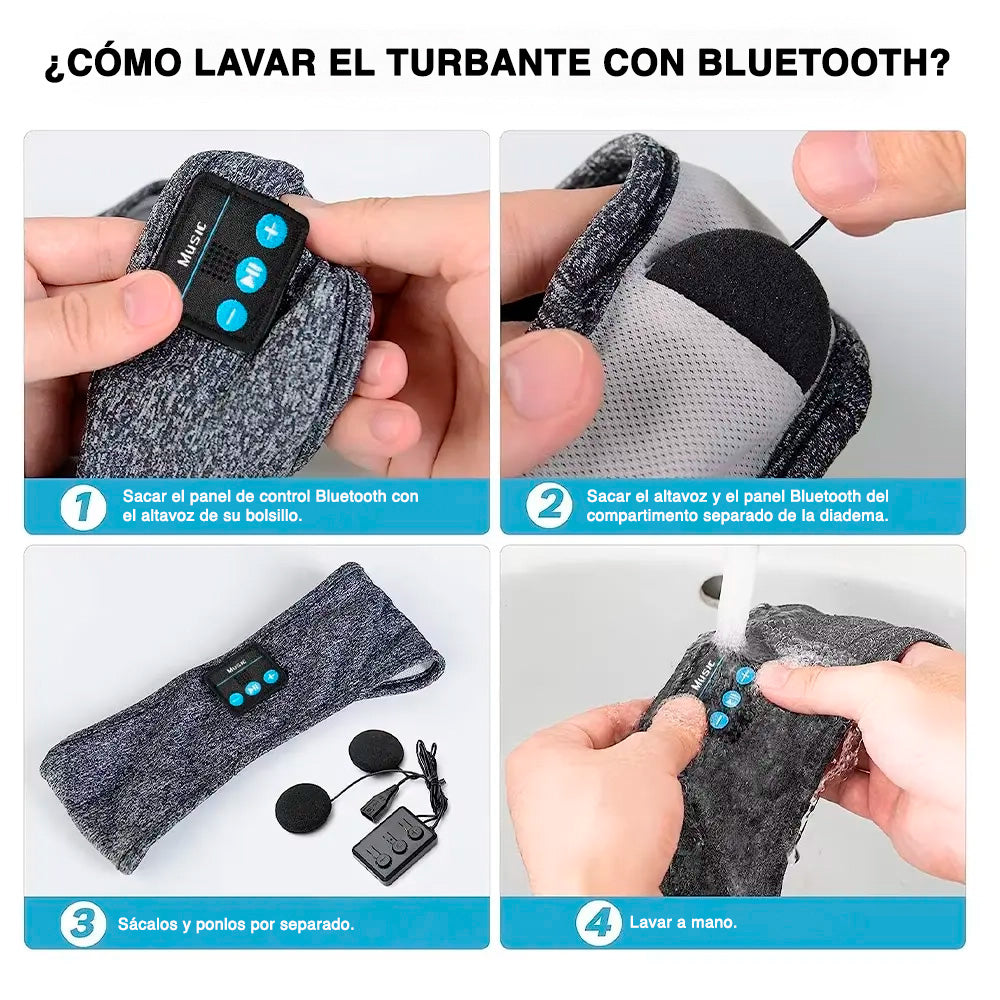 ¿CÓMO LAVAR EL TURBANTE CON BLUETOOTH?

Music

1 Sacar el panel de control Bluetooth con el altavoz de su bolsillo.

2 Sacar el altavoz y el panel Bluetooth del compartimento separado de la diadema.

Music

3 Sácalos y ponlos por separado.

Music

4 Lavar a mano.