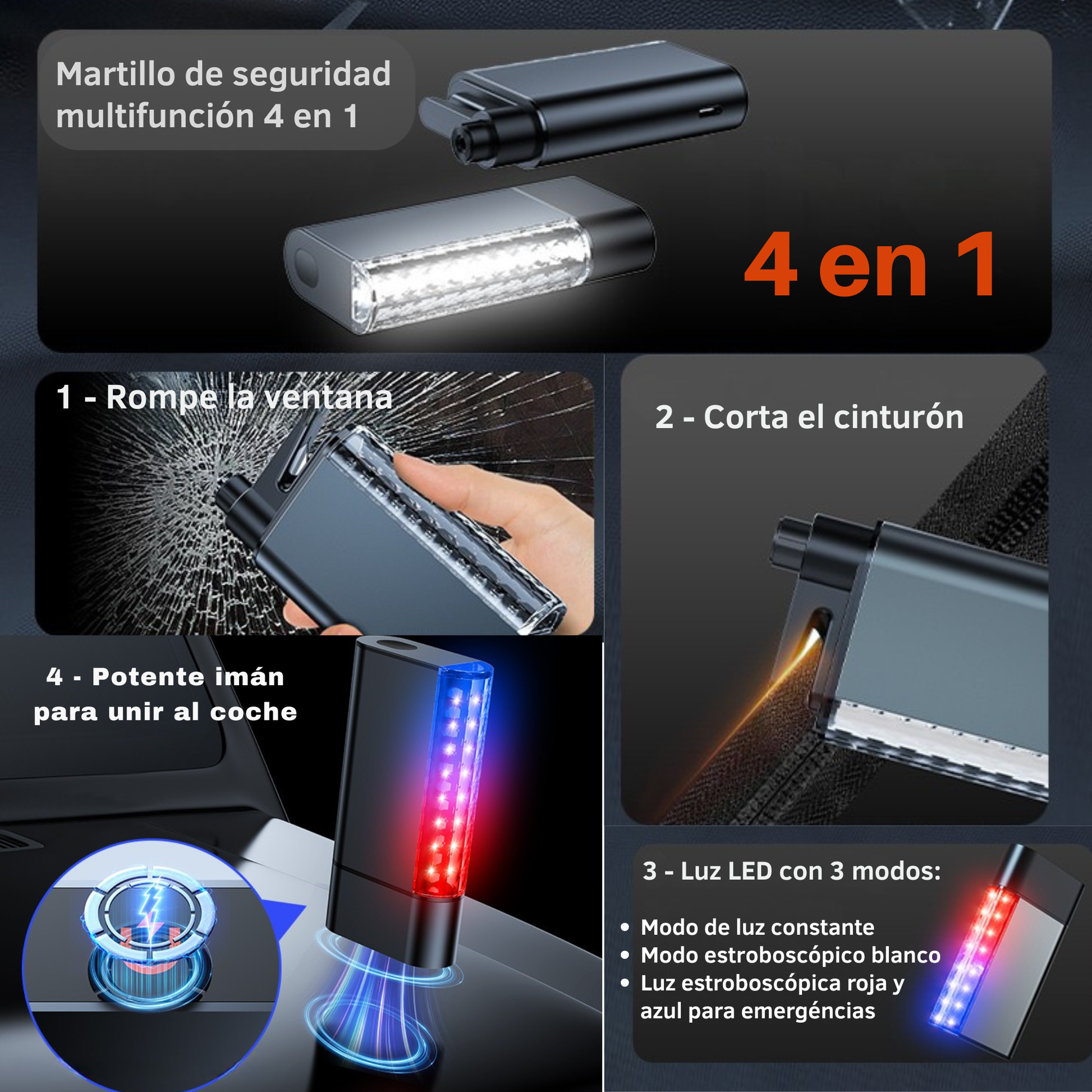 Martillo de seguridad multifunción 4 en 1

4 en 1

1 - Rompe la ventana

2 - Corta el cinturón

4 - Potente imán para unir al coche

3 - Luz LED con 3 modos:

• Modo de luz constante
• Modo estroboscópico blanco
• Luz estroboscópica roja y azul para emergéncias