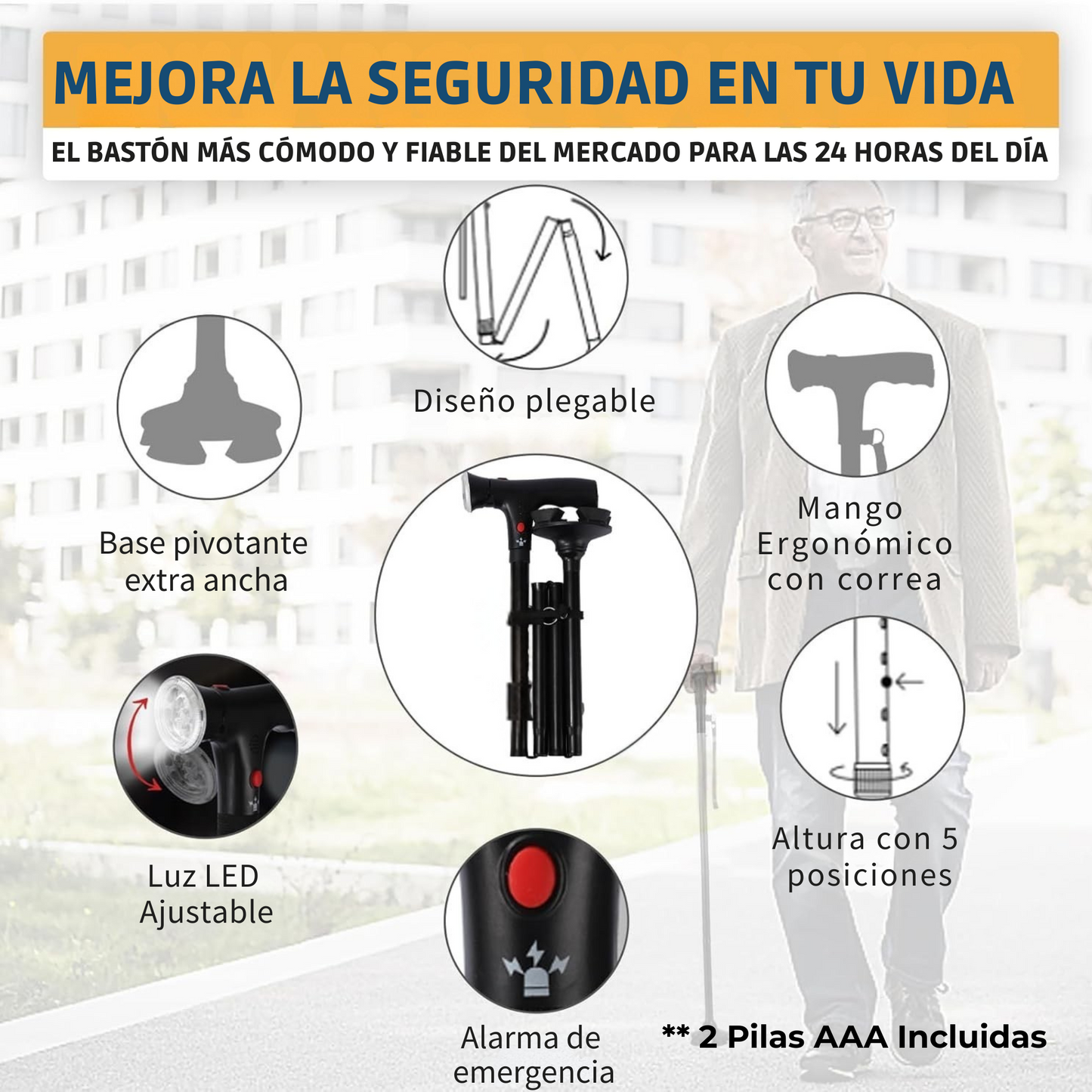 MEJORA LA SEGURIDAD EN TU VIDA

EL BASTÓN MÁS CÓMODO Y FIABLE DEL MERCADO PARA LAS 24 HORAS DEL DÍA

Diseño plegable

Base pivotante extra ancha

Mango Ergonómico con correa

Luz LED Ajustable

Altura con 5 posiciones

Alarma de emergencia

** 2 Pilas AAA Incluidas