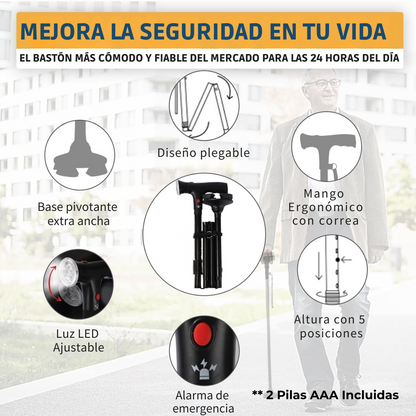 MEJORA LA SEGURIDAD EN TU VIDA

EL BASTÓN MÁS CÓMODO Y FIABLE DEL MERCADO PARA LAS 24 HORAS DEL DÍA

Diseño plegable

Base pivotante extra ancha

Mango Ergonómico con correa

Luz LED Ajustable

Altura con 5 posiciones

Alarma de emergencia

** 2 Pilas AAA Incluidas