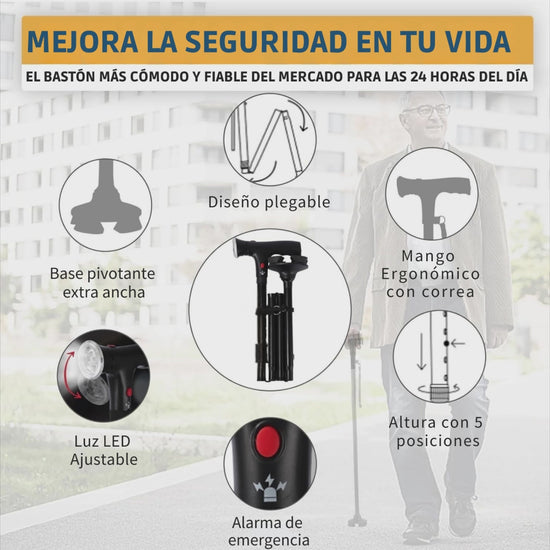 MEJORA LA SEGURIDAD EN TU VIDA

EL BASTÓN MÁS CÓMODO Y FIABLE DEL MERCADO PARA LAS 24 HORAS DEL DÍA

Diseño plegable

Base pivotante extra ancha

Mango Ergonómico con correa

Luz LED Ajustable

Altura con 5 posiciones

Alarma de emergencia