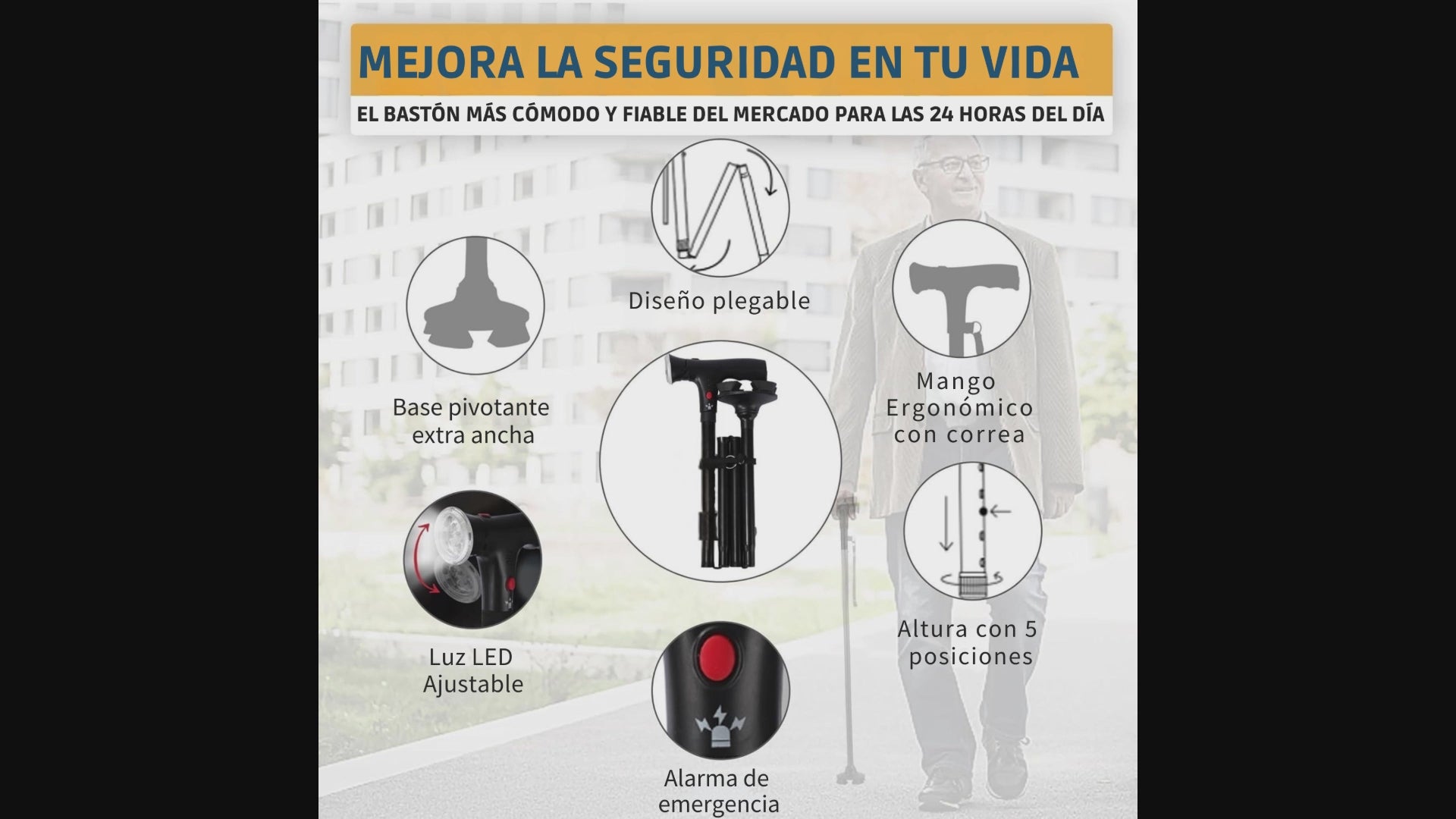 MEJORA LA SEGURIDAD EN TU VIDA

EL BASTÓN MÁS CÓMODO Y FIABLE DEL MERCADO PARA LAS 24 HORAS DEL DÍA

Diseño plegable

Base pivotante extra ancha

Mango Ergonómico con correa

Luz LED Ajustable

Altura con 5 posiciones

Alarma de emergencia